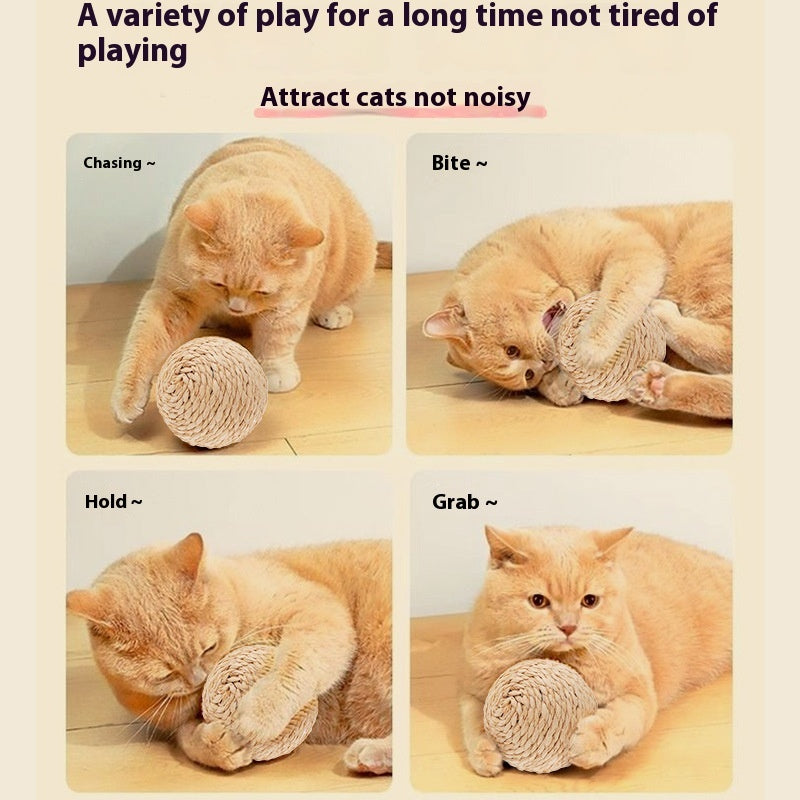 A variety of play for a long time not tired of playing

Attract cats not noisy

Chasing ~

Bite ~

Hold ~

Grab ~